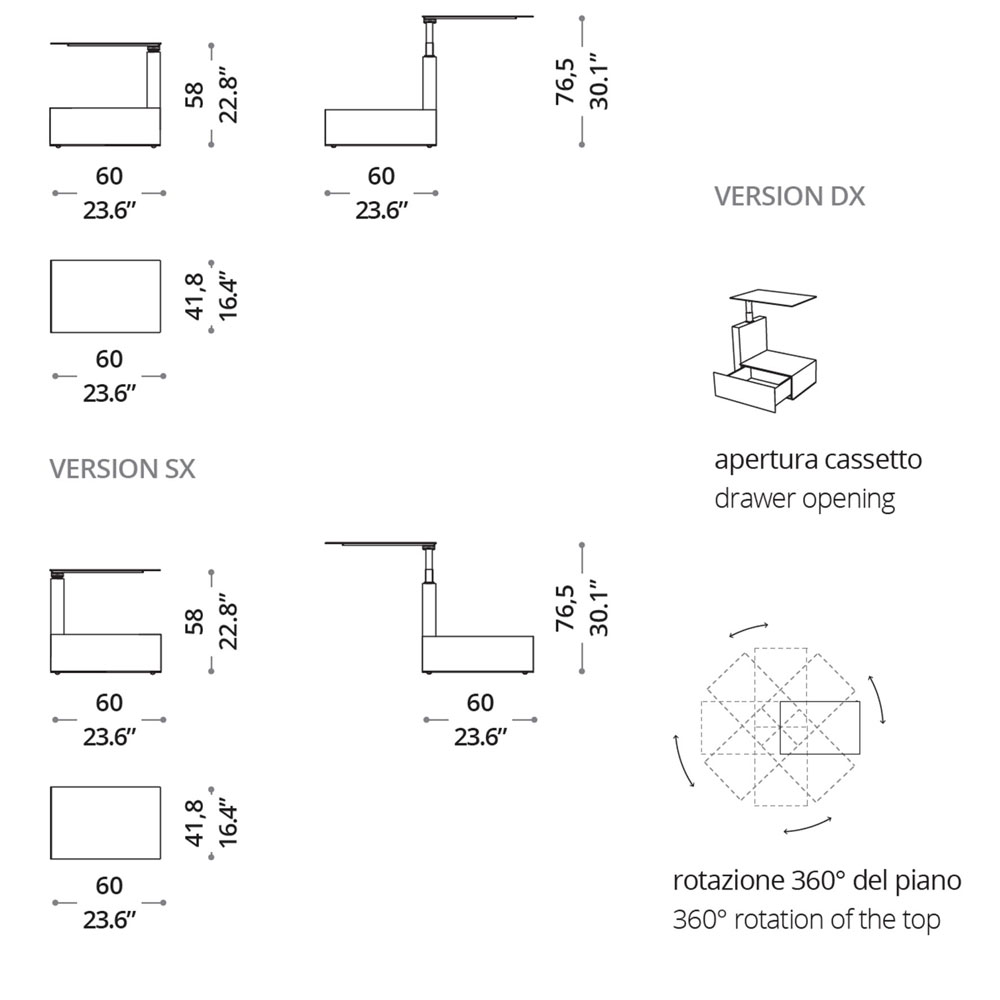 58
22.8″

60
23.6″

76,5
30.1″

60
23.6″

VERSION DX

41,8
16.4″

60
23.6″

apertura cassetto
drawer opening

VERSION SX

58
22.8″

60
23.6″

76,5
30.1″

60
23.6″

41,8
16.4″

60
23.6″

rotazione 360° del piano
360° rotation of the top